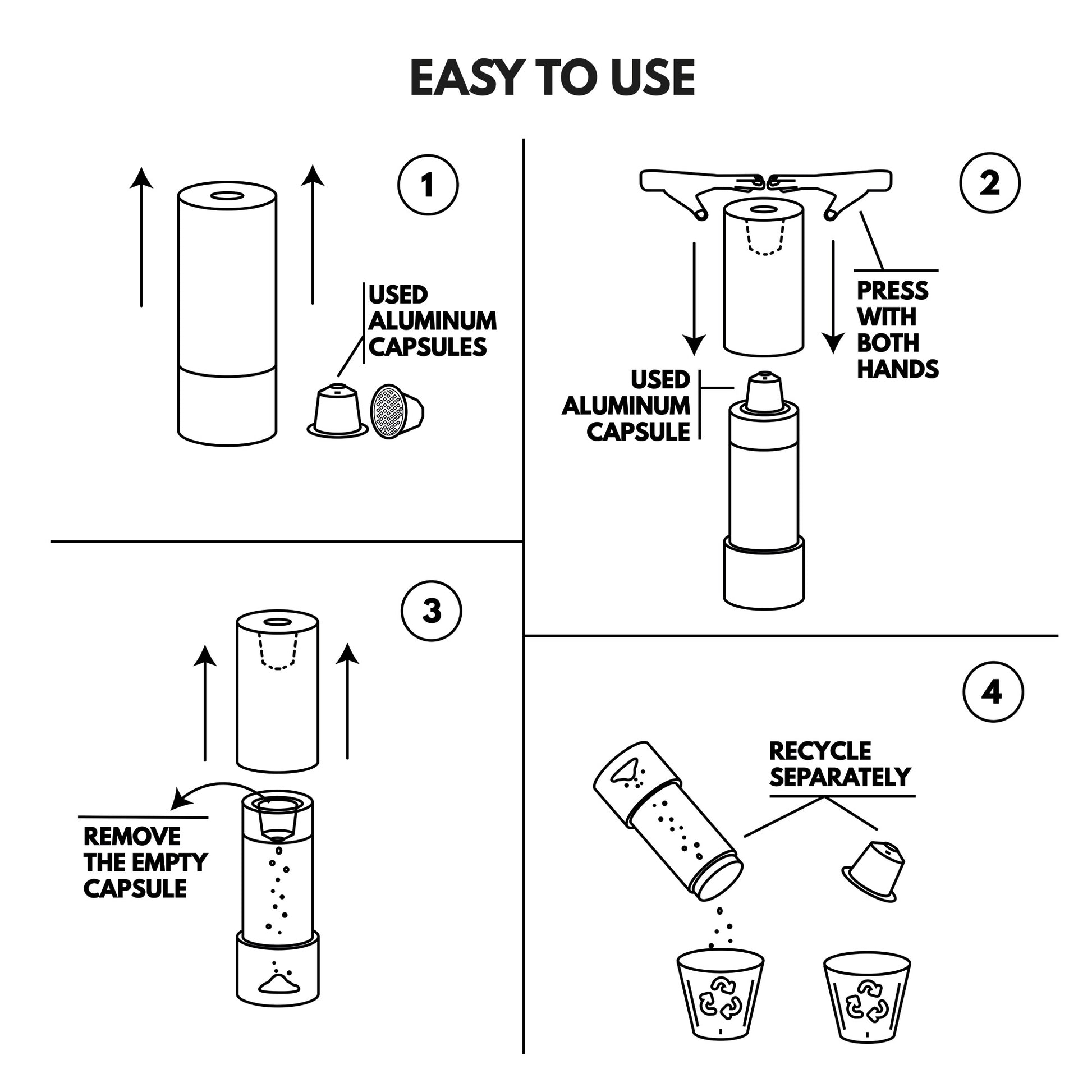 EASY TO USE

1

USED ALUMINUM CAPSULES

2

PRESS WITH BOTH HANDS

USED ALUMINUM CAPSULE

3

REMOVE THE EMPTY CAPSULE

4

RECYCLE SEPARATELY