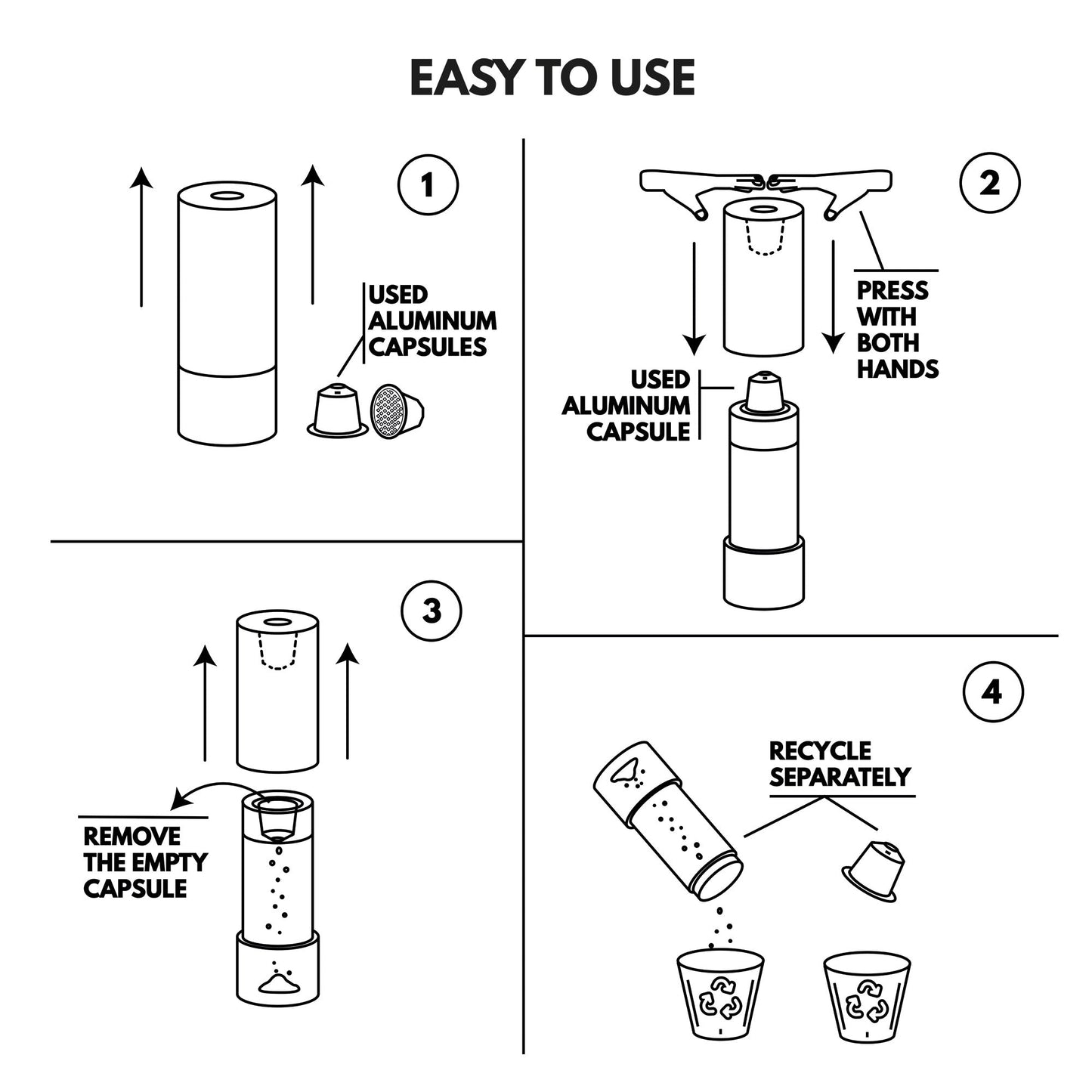 EASY TO USE

1

USED ALUMINUM CAPSULES

2

PRESS WITH BOTH HANDS

USED ALUMINUM CAPSULE

3

REMOVE THE EMPTY CAPSULE

4

RECYCLE SEPARATELY