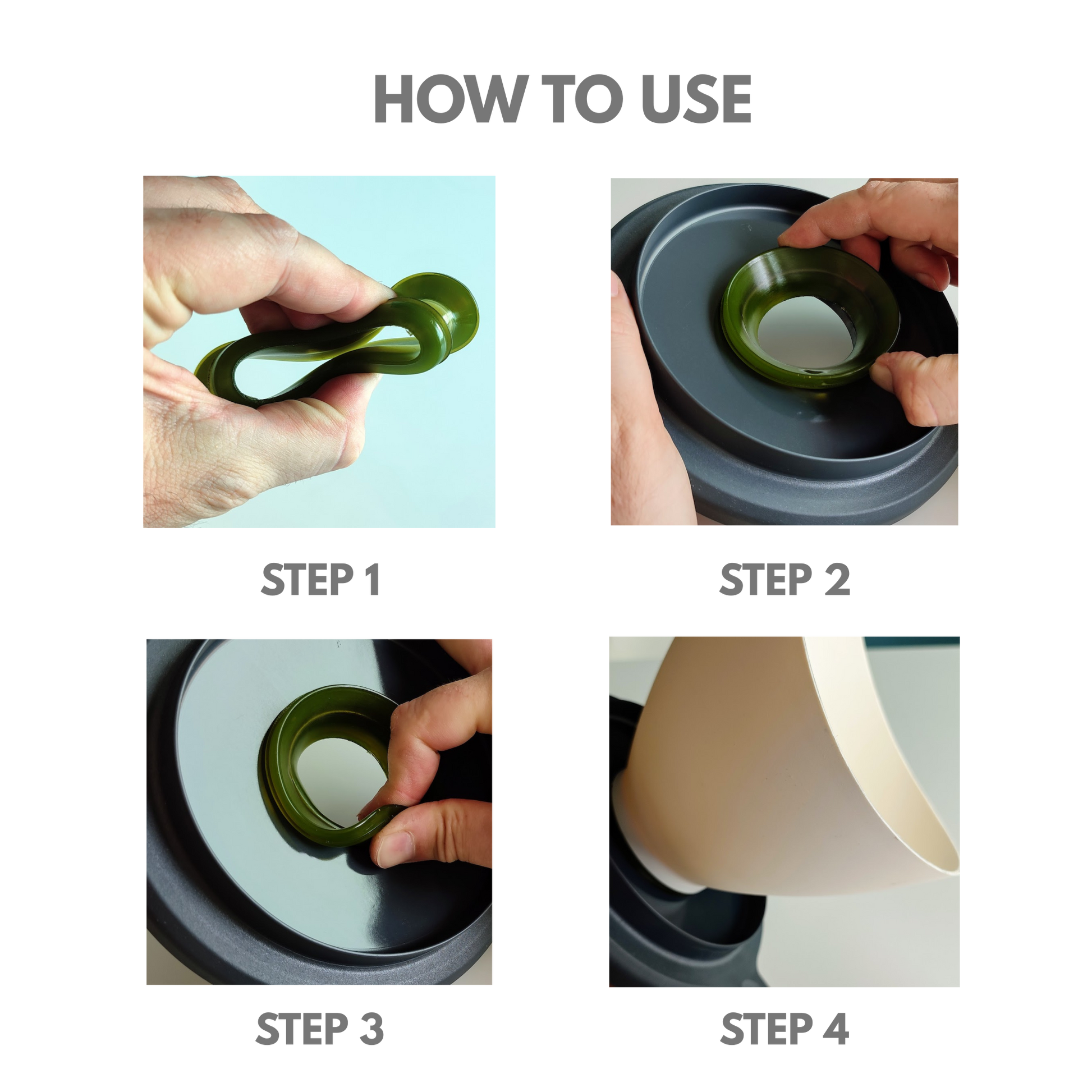 HOW TO USE

STEP 1

STEP 2

STEP 3

STEP 4